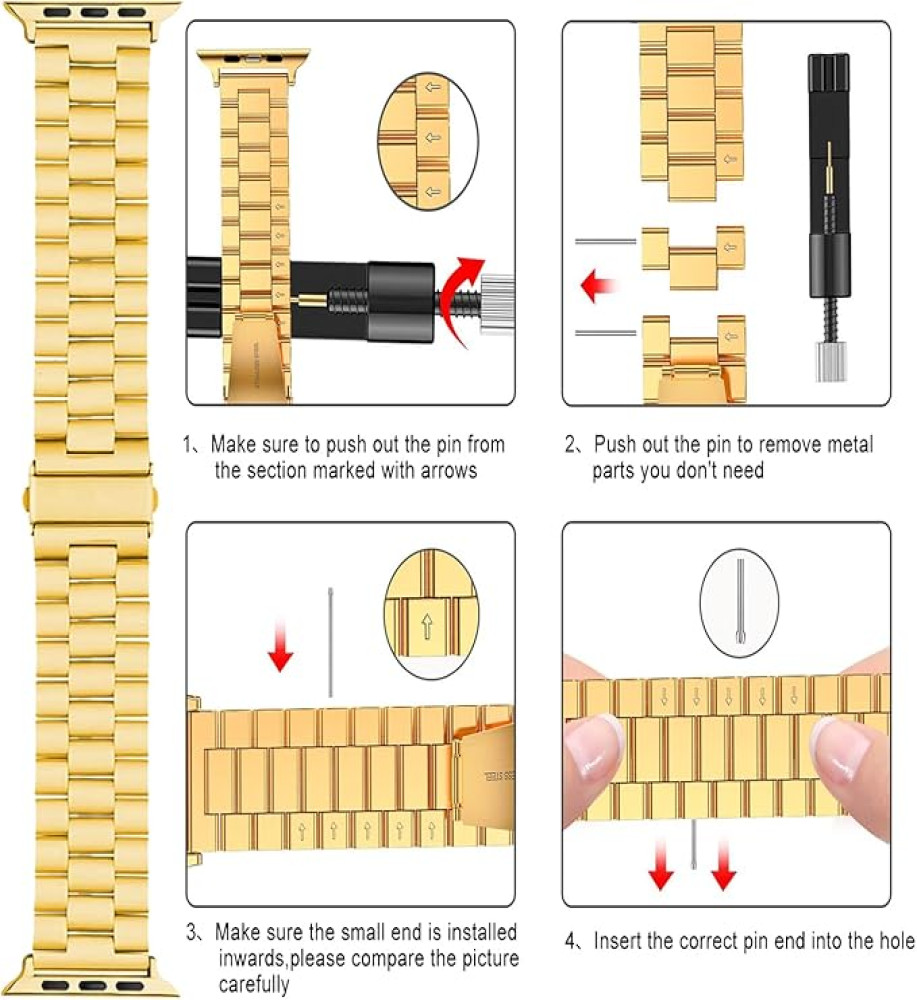 1、Make sure to push out the pin from the section marked with arrows

2、Push out the pin to remove metal parts you don't need

3、Make sure the small end is installed inwards,please compare the picture carefully

4、Insert the correct pin end into the hole